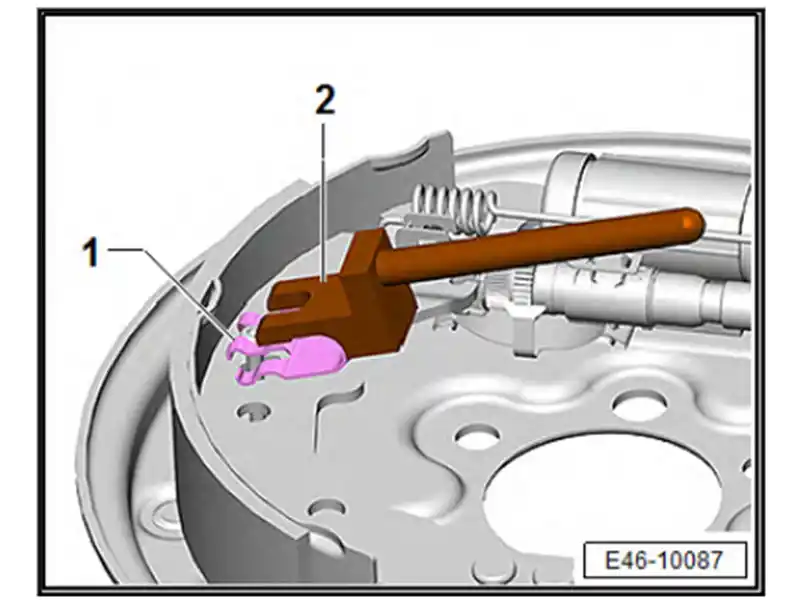 2
1
E46-10087