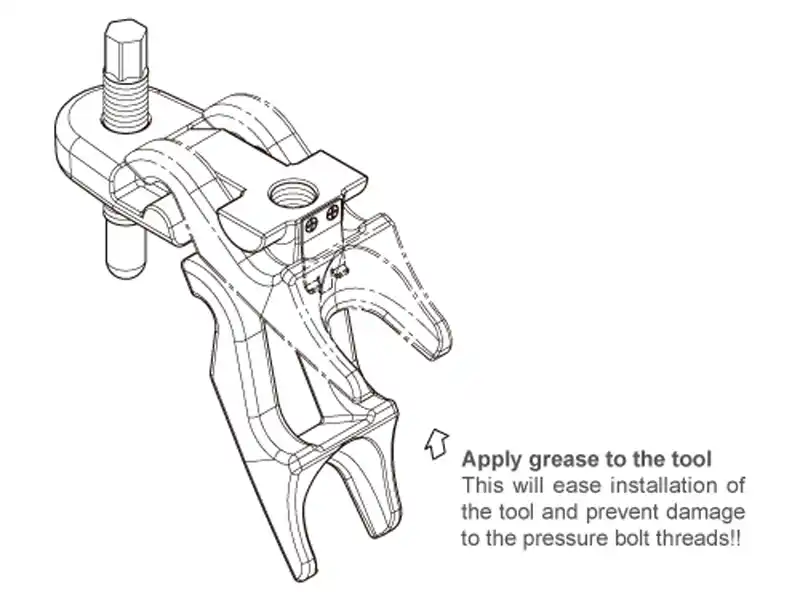 Apply grease to the tool
This will ease installation of the tool and prevent damage to the pressure bolt threads!!