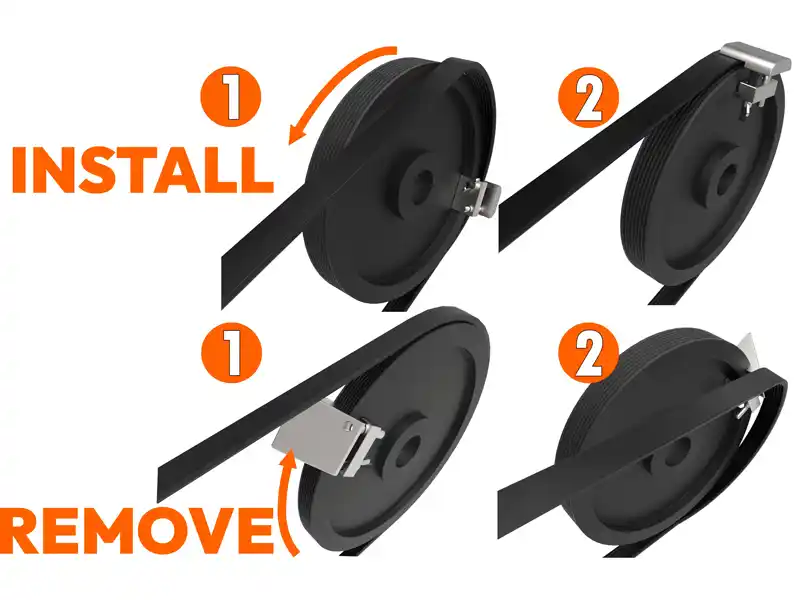 1

INSTALL

2

1

REMOVE

2