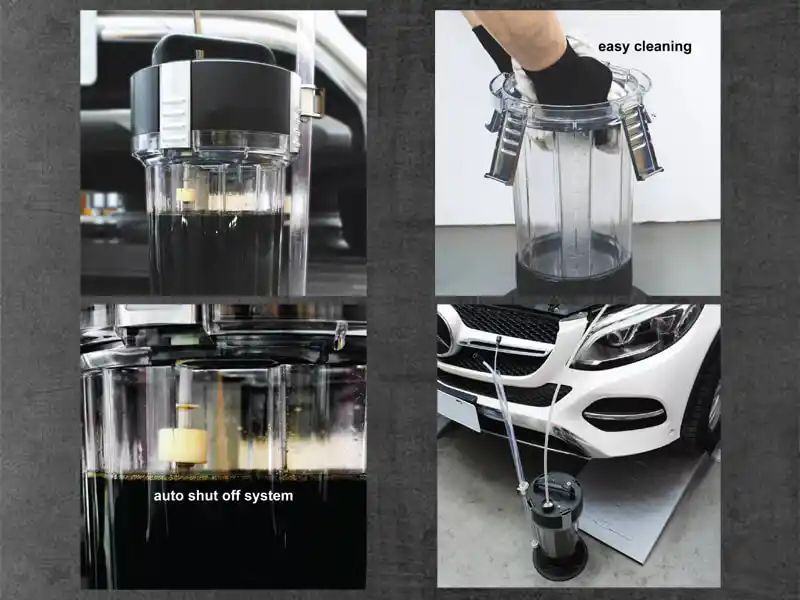 easy cleaning

auto shut off system