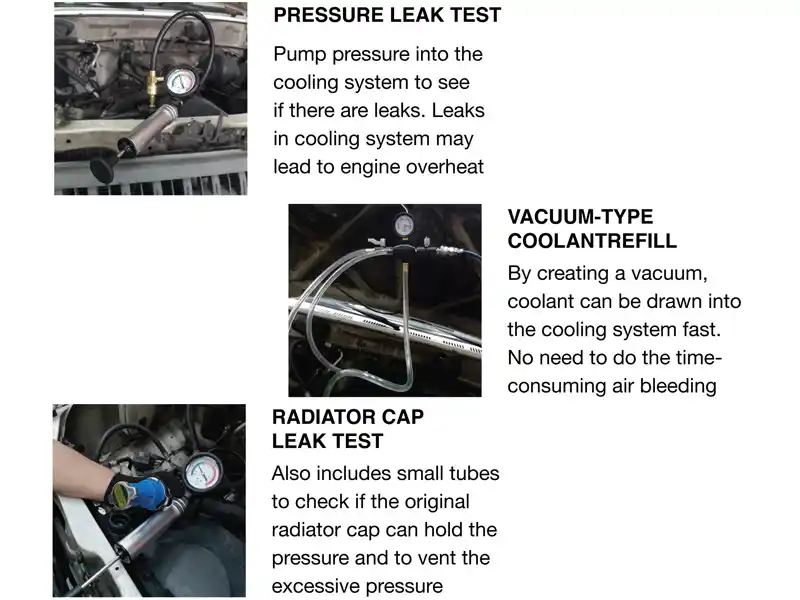 PRESSURE LEAK TEST

Pump pressure into the cooling system to see if there are leaks. Leaks in cooling system may lead to engine overheat

VACUUM-TYPE COOLANTREFILL

By creating a vacuum, coolant can be drawn into the cooling system fast. No need to do the time-consuming air bleeding

RADIATOR CAP LEAK TEST

Also includes small tubes to check if the original radiator cap can hold the pressure and to vent the excessive pressure