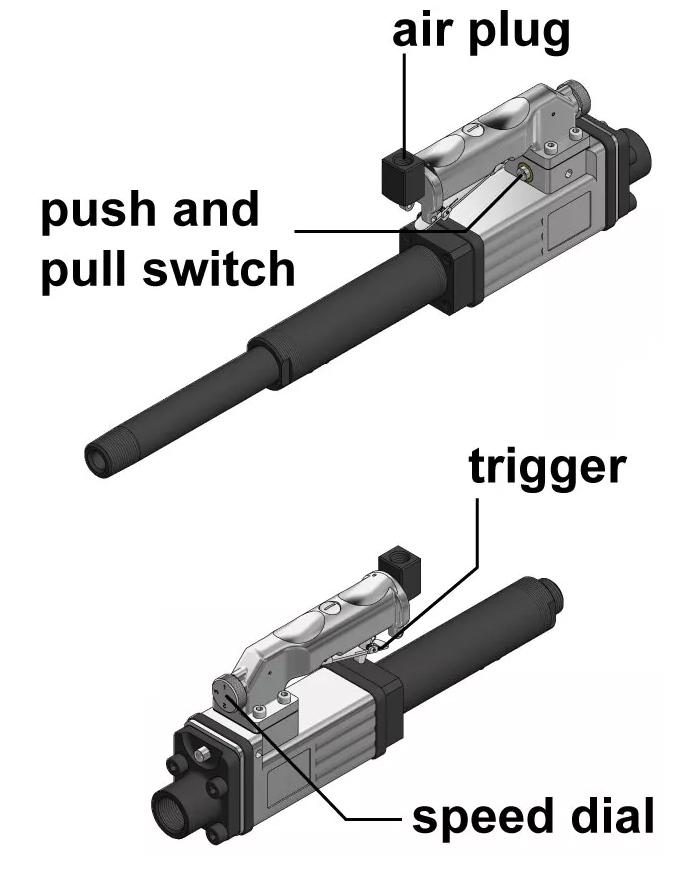 air plug

push and pull switch

trigger

speed dial