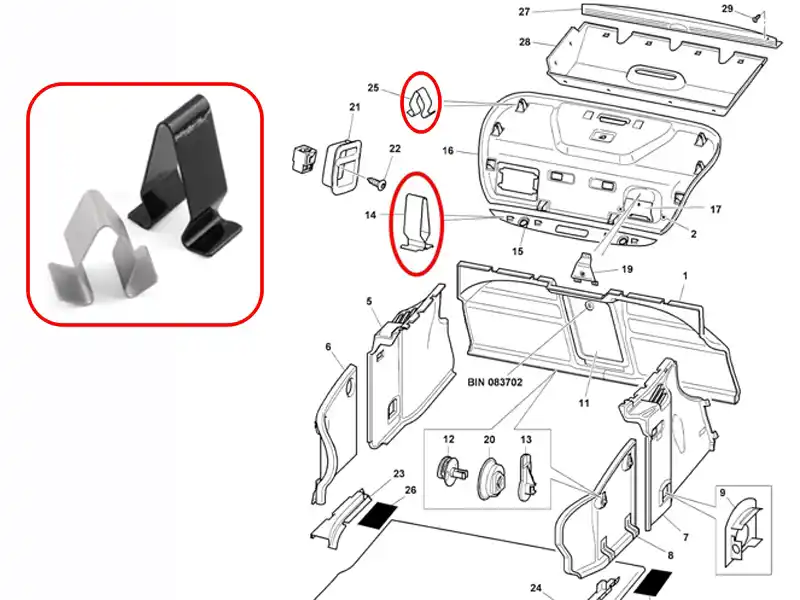 27
29
28
25
21
22
16
14
17
2
15
19
1
5
6
BIN 083702
11
12
20
13
23
26
9
7
8
24