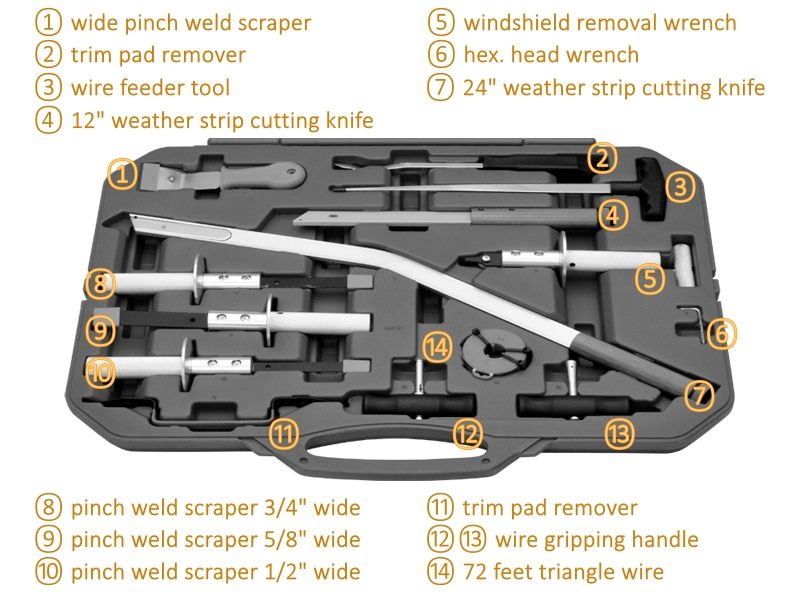 ① wide pinch weld scraper
② trim pad remover
③ wire feeder tool
④ 12" weather strip cutting knife

⑤ windshield removal wrench
⑥ hex. head wrench
⑦ 24" weather strip cutting knife

①
②
③
④
⑤
⑥
⑦
⑧
⑨
⑩
⑪
⑫
⑬
⑭

⑧ pinch weld scraper 3/4" wide
⑨ pinch weld scraper 5/8" wide
⑩ pinch weld scraper 1/2" wide

⑪ trim pad remover
⑫ ⑬ wire gripping handle
⑭ 72 feet triangle wire